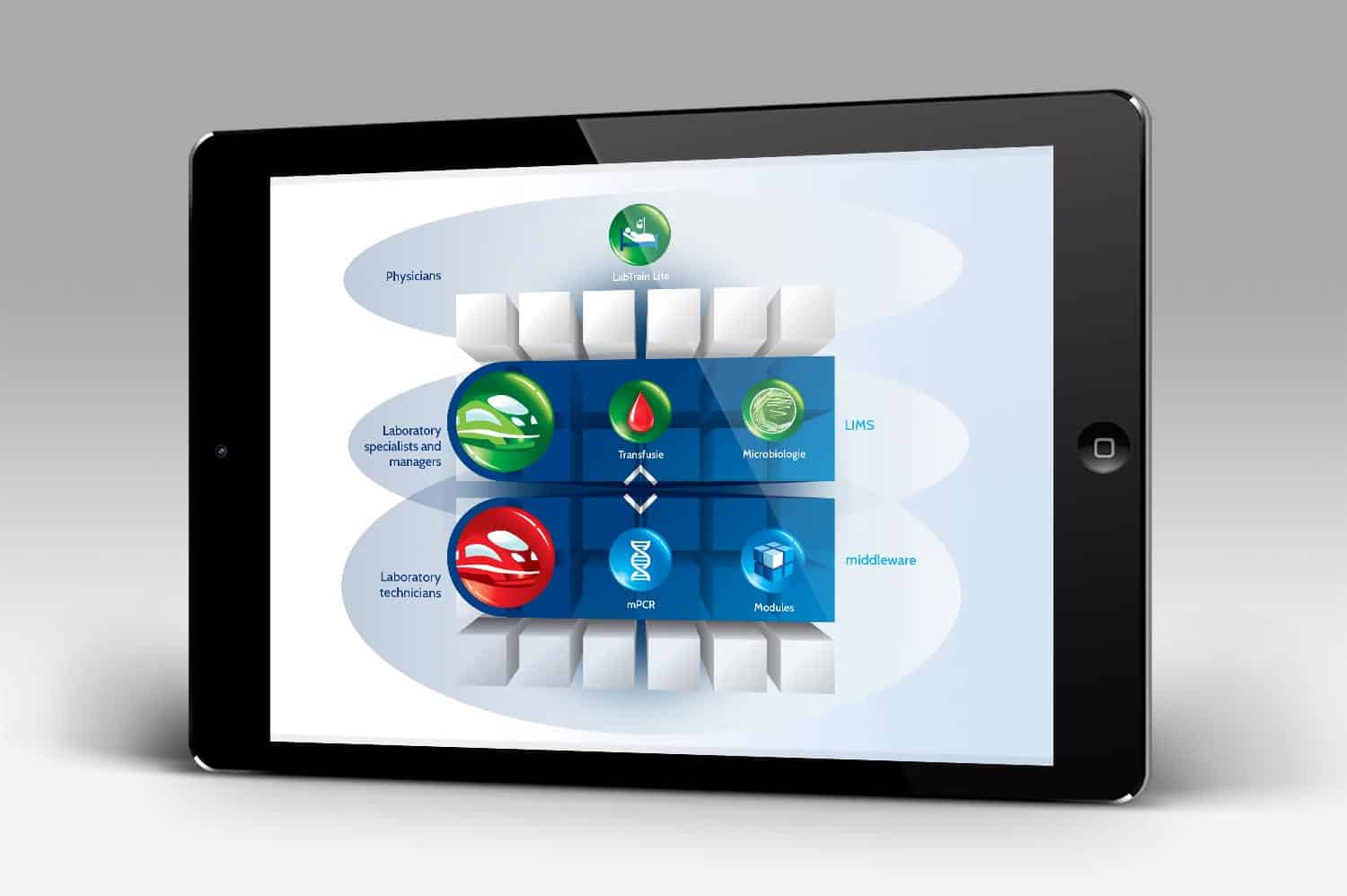 Physicians

LabTrain Lite

Laboratory specialists and managers

Transfusie

Microbiologie

LIMS

Laboratory technicians

mPCR

Modules

middleware